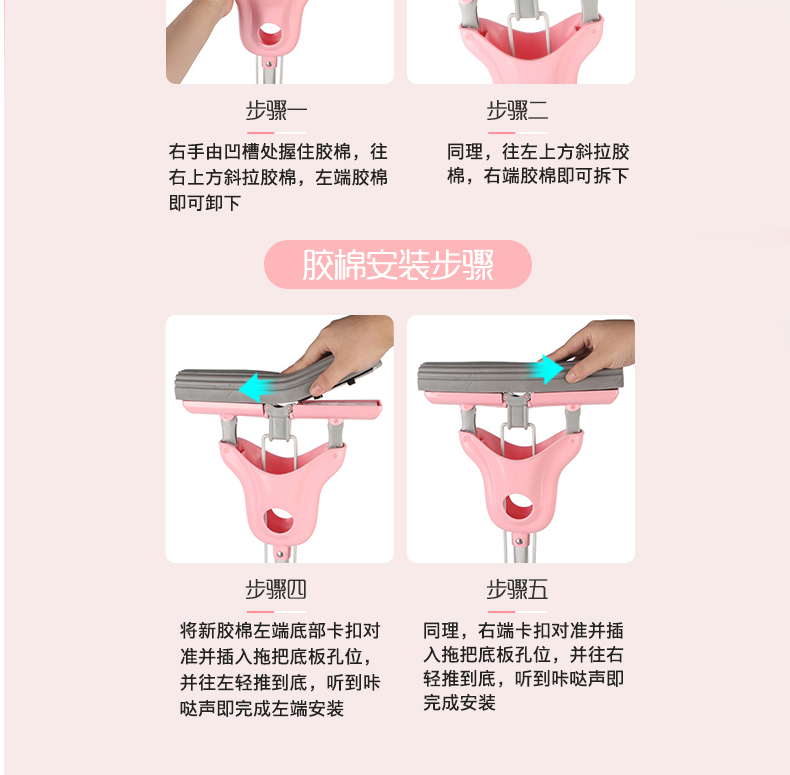 步骤一

右手由凹槽处握住胶棉，往右上方斜拉胶棉，左端胶棉即可卸下

步骤二

同理，往左上方斜拉胶棉，右端胶棉即可拆下

胶棉安装步骤

步骤四

将新胶棉左端底部卡扣对准并插入拖把底板孔位，并往左轻推到底，听到咔哒声即完成左端安装

步骤五

同理，右端卡扣对准并插入拖把底板孔位，并往右轻推到底，听到咔哒声即完成安装